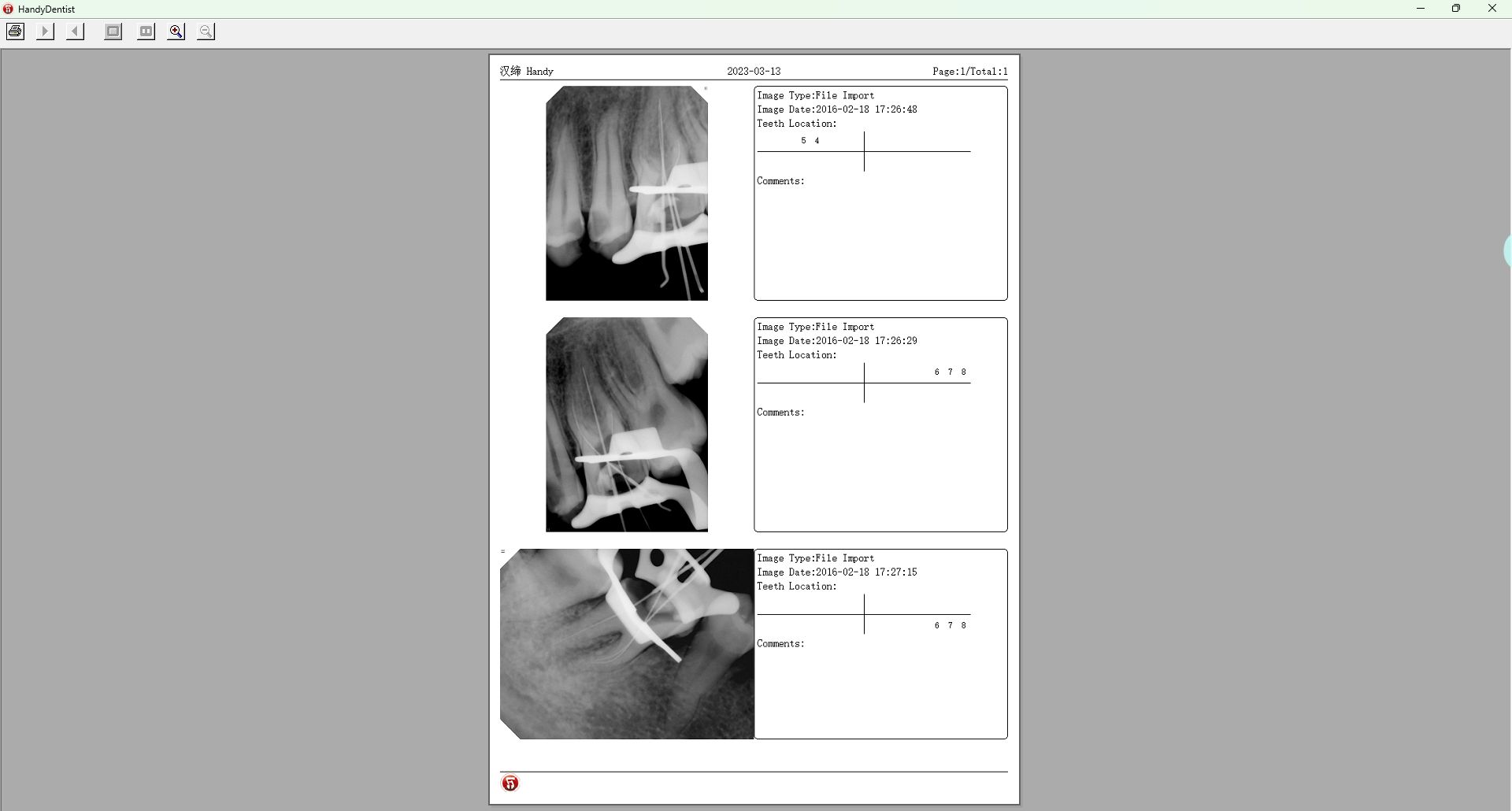 HandyDentist

汉缔 Handy 2023-03-13 Page:1/Total:1

Image Type:File Import
Image Date:2016-02-18 17:26:48
Teeth Location:

5 4

Comments:

Image Type:File Import
Image Date:2016-02-18 17:26:29
Teeth Location:

6 7 8

Comments:

Image Type:File Import
Image Date:2016-02-18 17:27:15
Teeth Location:

6 7 8

Comments: